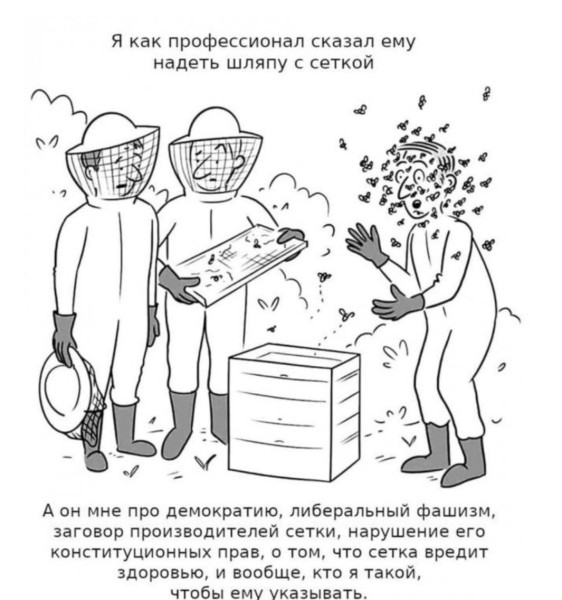 Я как профессионал сказал ему надеть шляпу с сеткой

А он мне про демократию, либеральный фашизм, заговор производителей сетки, нарушение его конституционных прав, о том, что сетка вредит здоровью, и вообще, кто я такой, чтобы ему указывать.